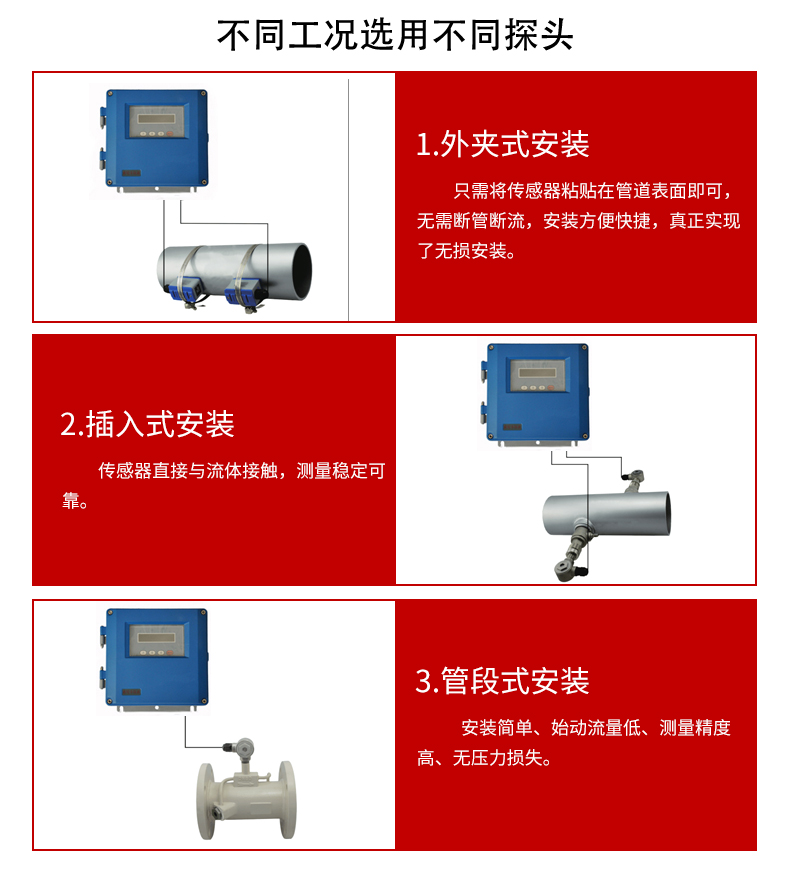 不同工况选用不同探头

1.外夹式安装

只需将传感器粘贴在管道表面即可，无需断管断流，安装方便快捷，真正实现了无损安装。

2.插入式安装

传感器直接与流体接触，测量稳定可靠。

3.管段式安装

安装简单、始动流量低、测量精度高、无压力损失。